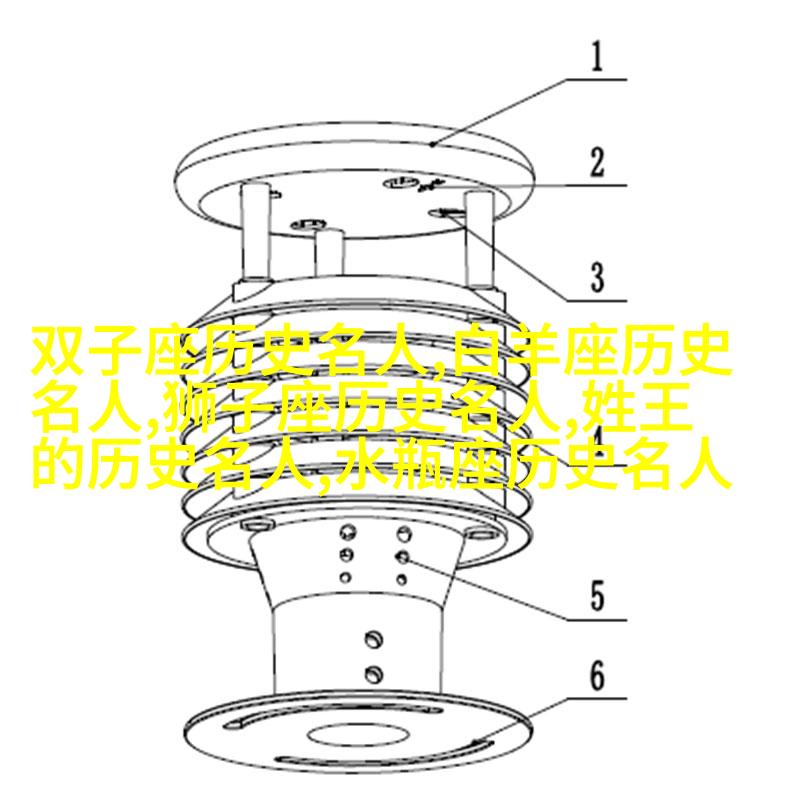 1

2

3

双子座历史名人,白羊座历史名人,狮子座历史名人,姓王的历史名人,水瓶座历史名人

4

5

6