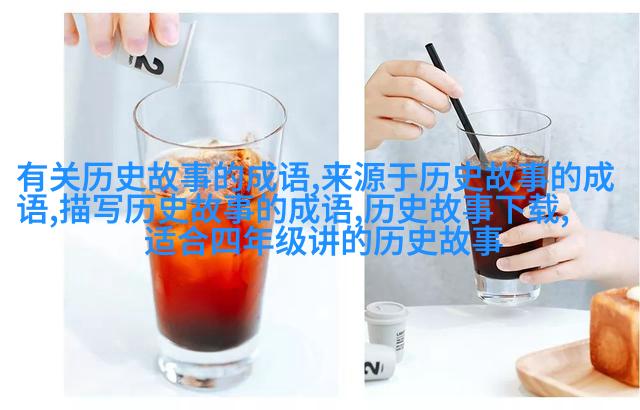 有关历史故事的成语,来源于历史故事的成语,描写历史故事的成语,历史故事下载,适合四年级讲的历史故事